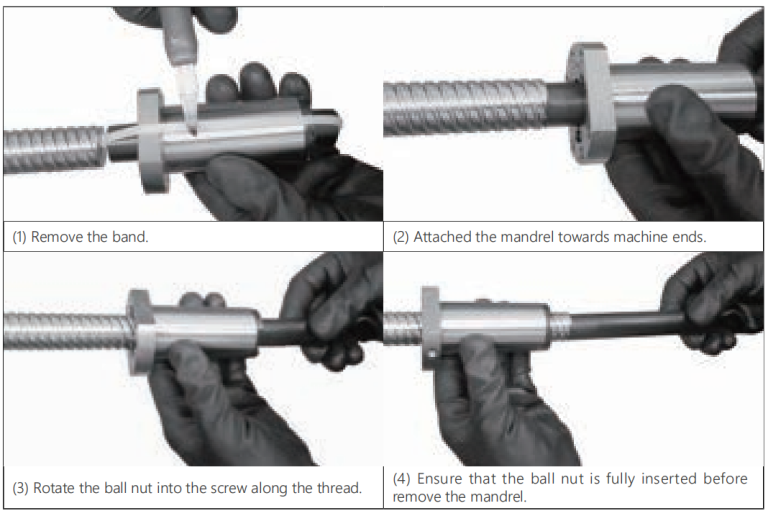 (1) Remove the band.

(2) Attached the mandrel towards machine ends.

(3) Rotate the ball nut into the screw along the thread.

(4) Ensure that the ball nut is fully inserted before remove the mandrel.